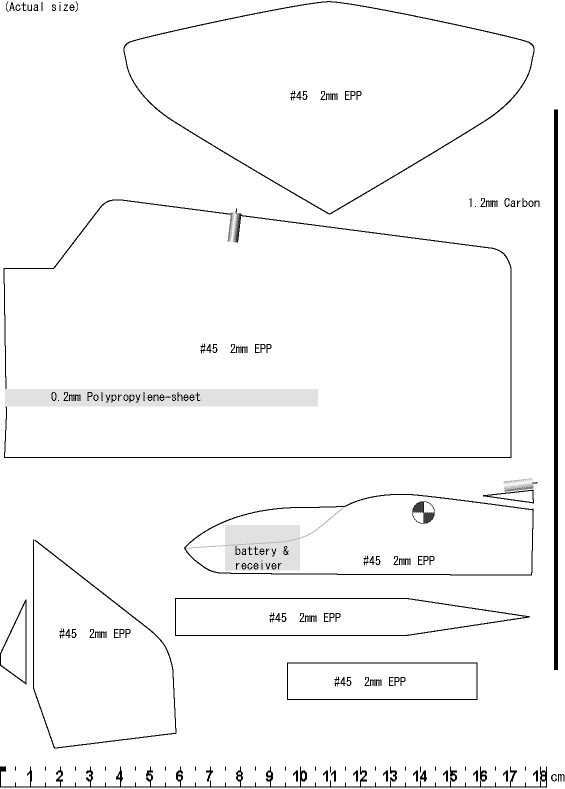 (Actual size)

#45 2mm EPP

1.2mm Carbon

#45 2mm EPP

0.2mm Polypropylene-sheet

battery & receiver

#45 2mm EPP

#45 2mm EPP

#45 2mm EPP

#45 2mm EPP

1 2 3 4 5 6 7 8 9 10 11 12 13 14 15 16 17 18 cm